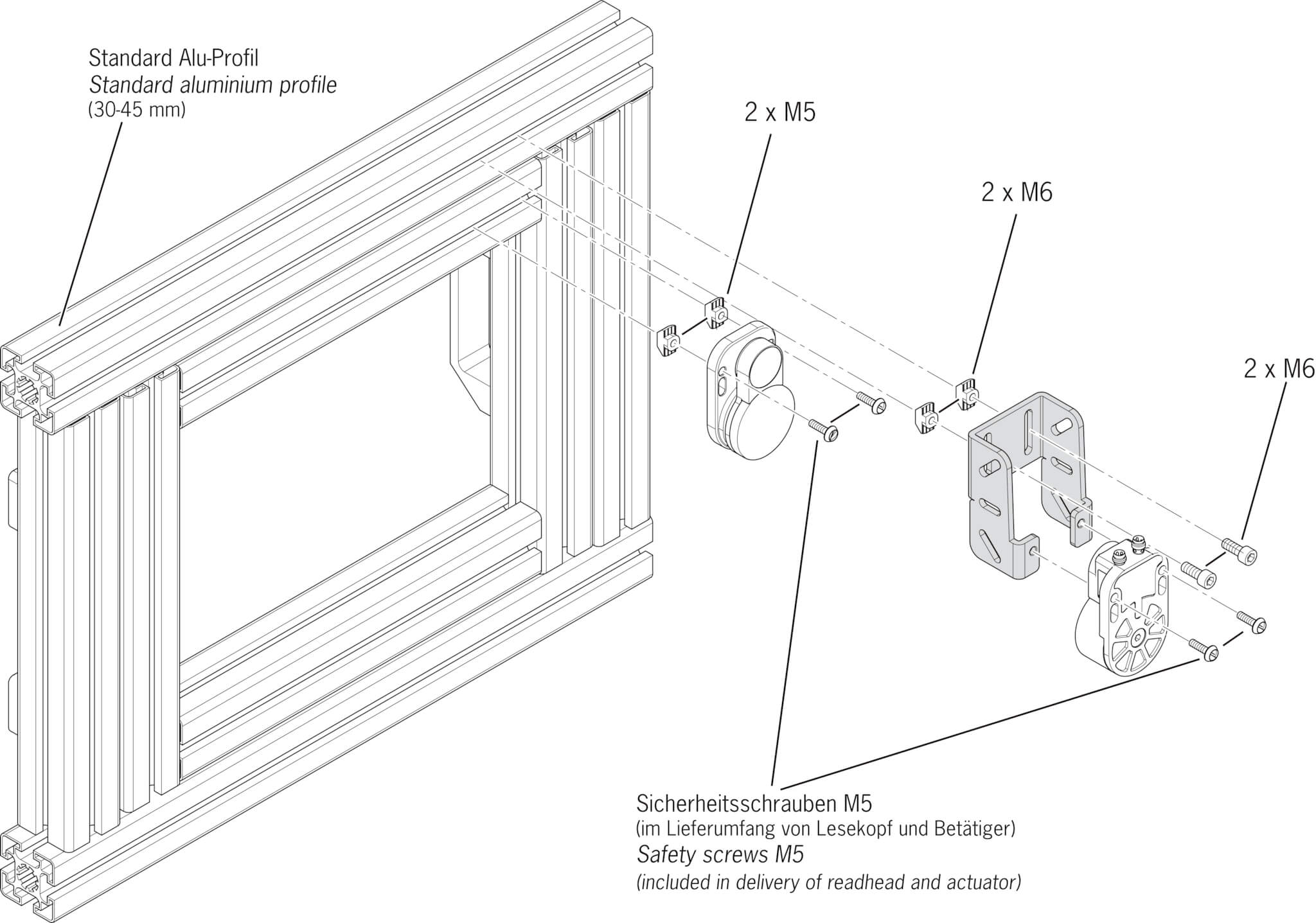 Standard Alu-Profil
Standard aluminium profile
(30-45 mm)

2 x M5

2 x M6

2 x M6

Sicherheitsschrauben M5
(im Lieferumfang von Lesekopf und Betätiger)
Safety screws M5
(included in delivery of readhead and actuator)