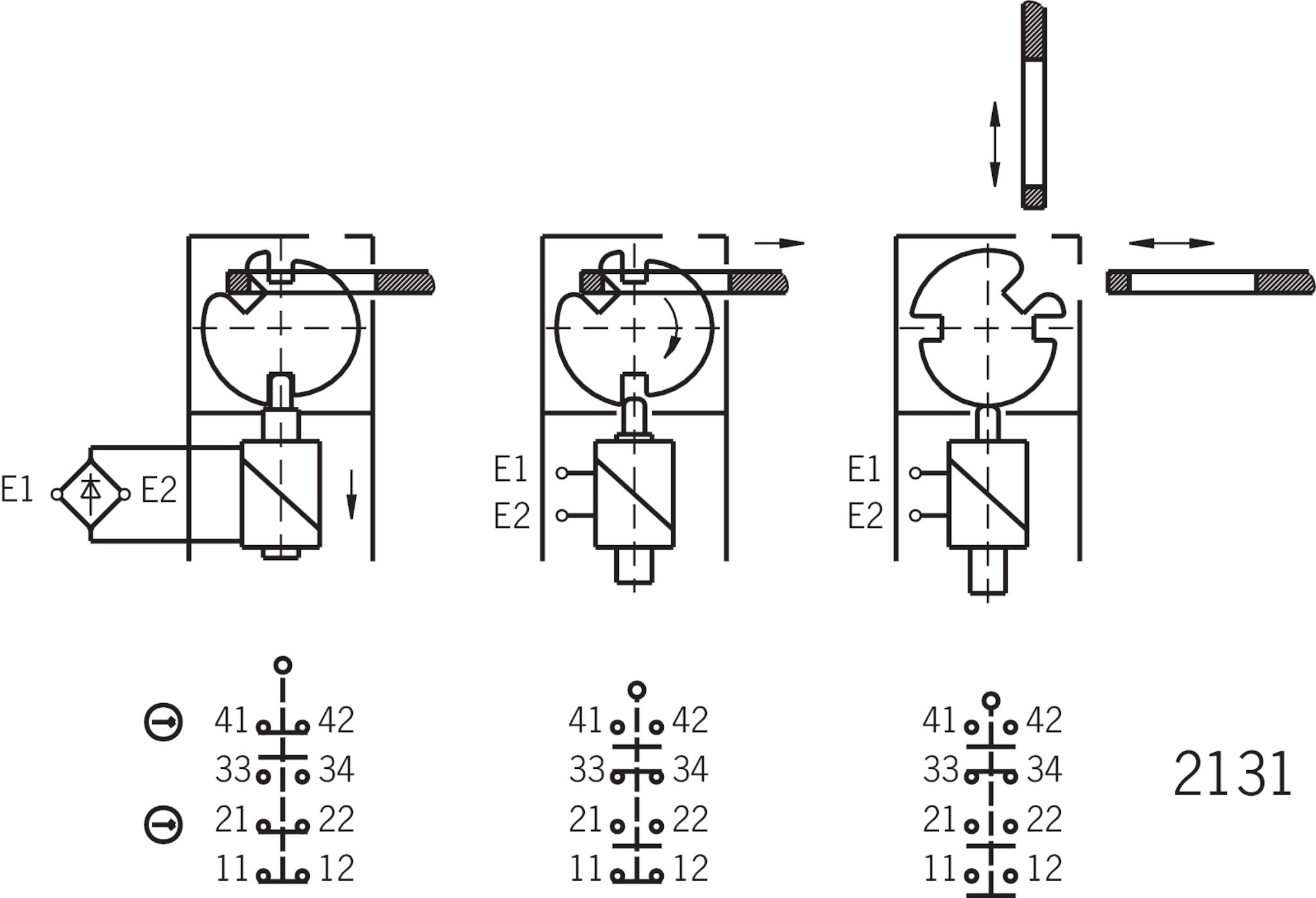 E1
E2
E1
E2
E1
E2

41 42
33 34
21 22
11 12

41 42
33 34
21 22
11 12

41 42
33 34
21 22
11 12

2131